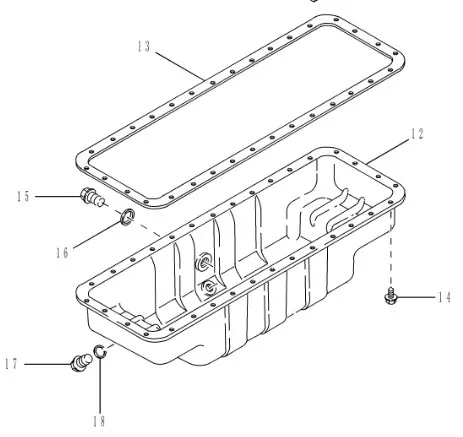 13
12
15
16
14
17
18