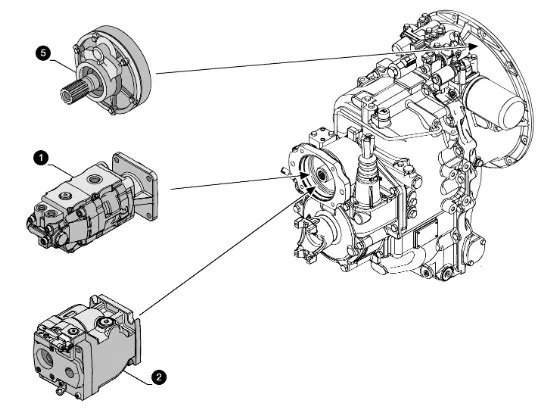 5

1

2